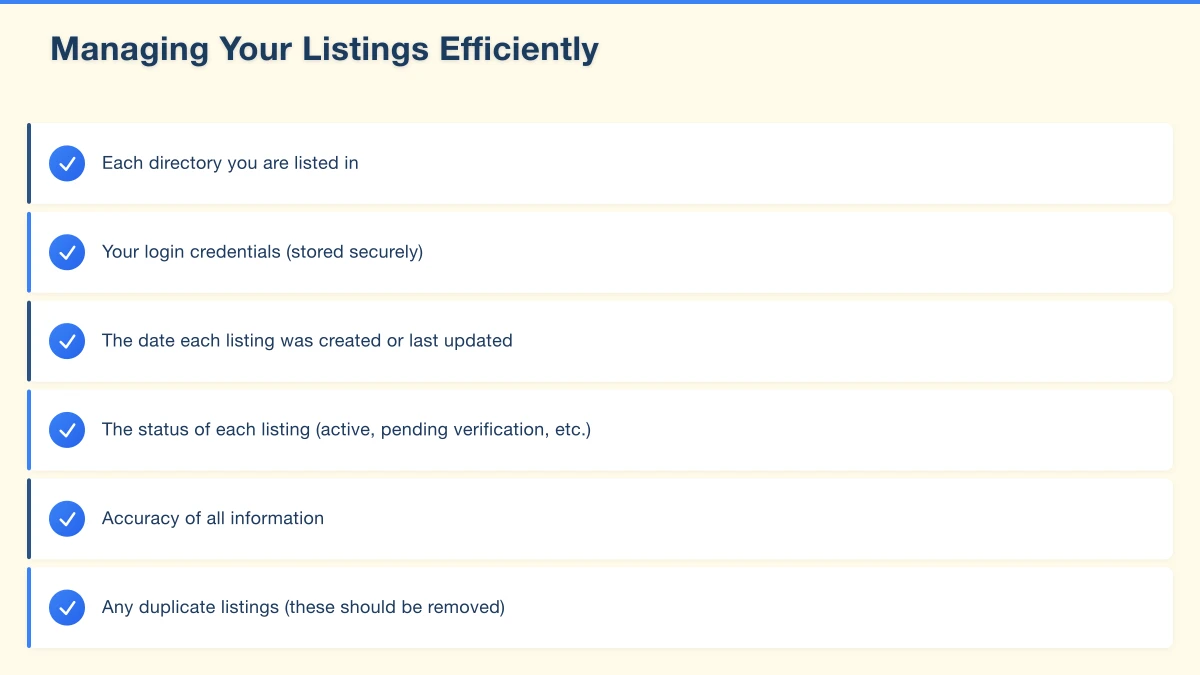 Managing Your Listings Efficiently

Each directory you are listed in

Your login credentials (stored securely)

The date each listing was created or last updated

The status of each listing (active, pending verification, etc.)

Accuracy of all information

Any duplicate listings (these should be removed)