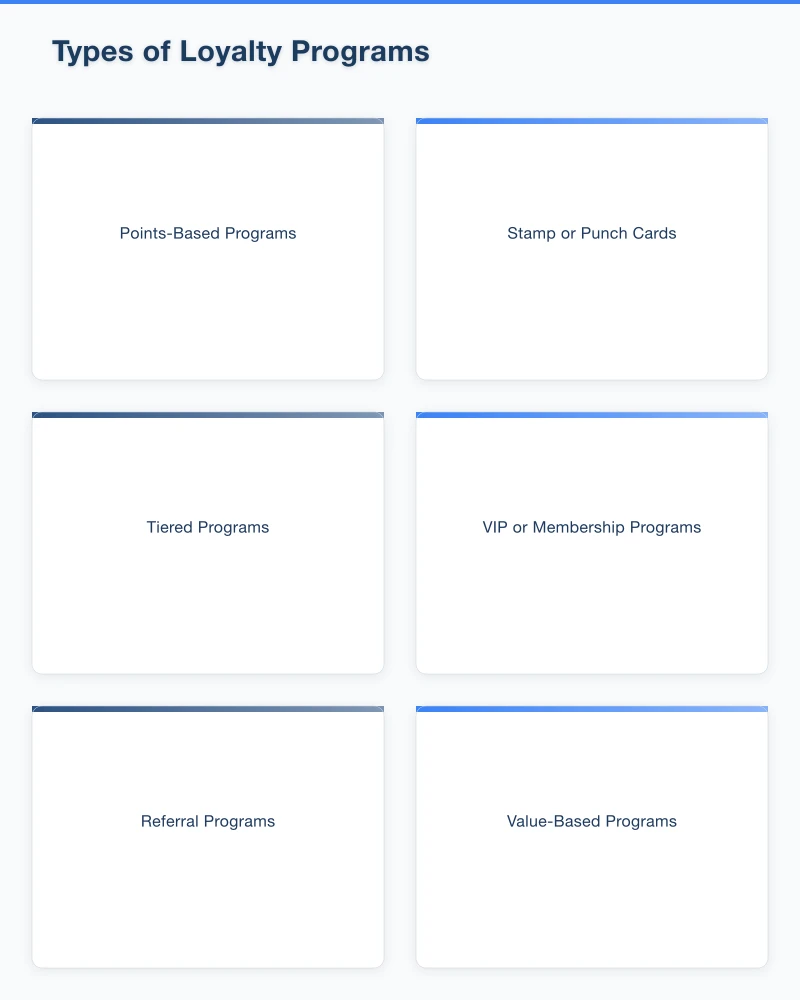 Types of Loyalty Programs

Points-Based Programs

Stamp or Punch Cards

Tiered Programs

VIP or Membership Programs

Referral Programs

Value-Based Programs