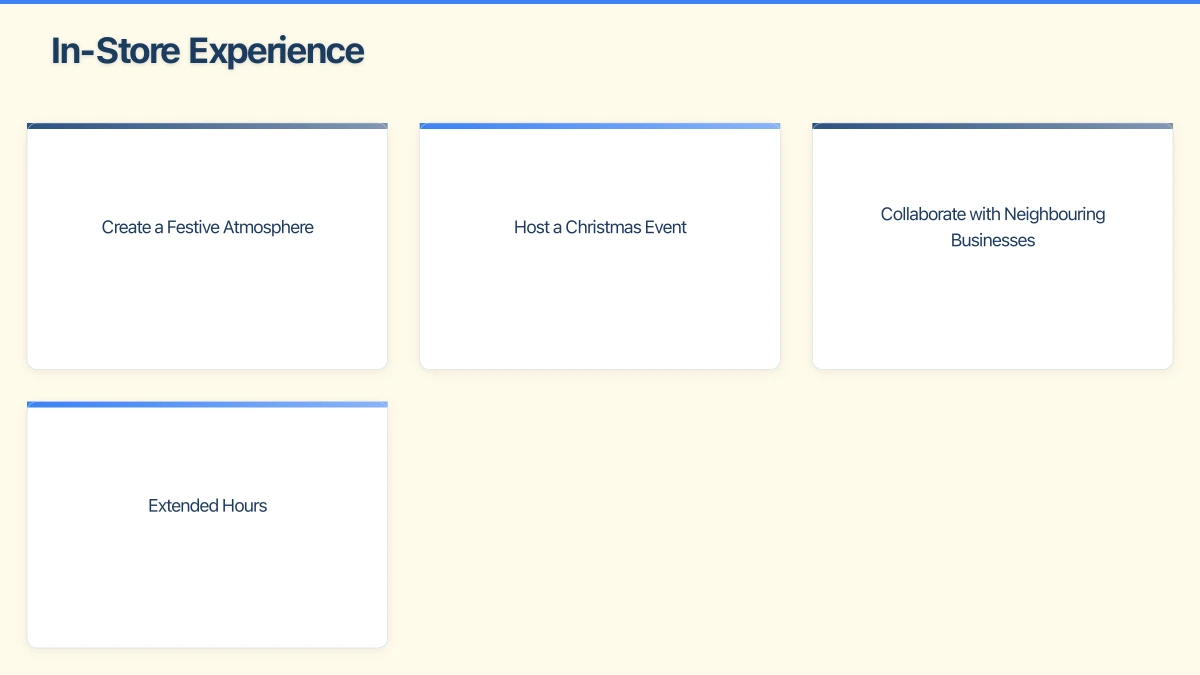 In-Store Experience

Create a Festive Atmosphere

Host a Christmas Event

Collaborate with Neighbouring Businesses

Extended Hours