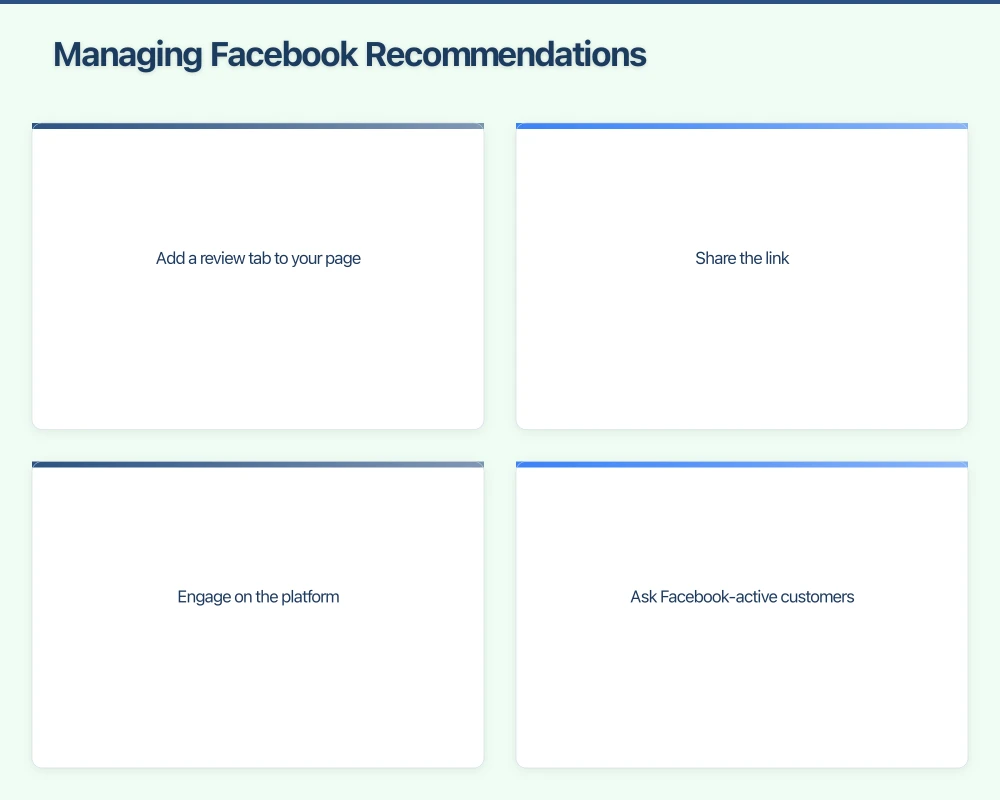 Managing Facebook Recommendations

Add a review tab to your page

Share the link

Engage on the platform

Ask Facebook-active customers