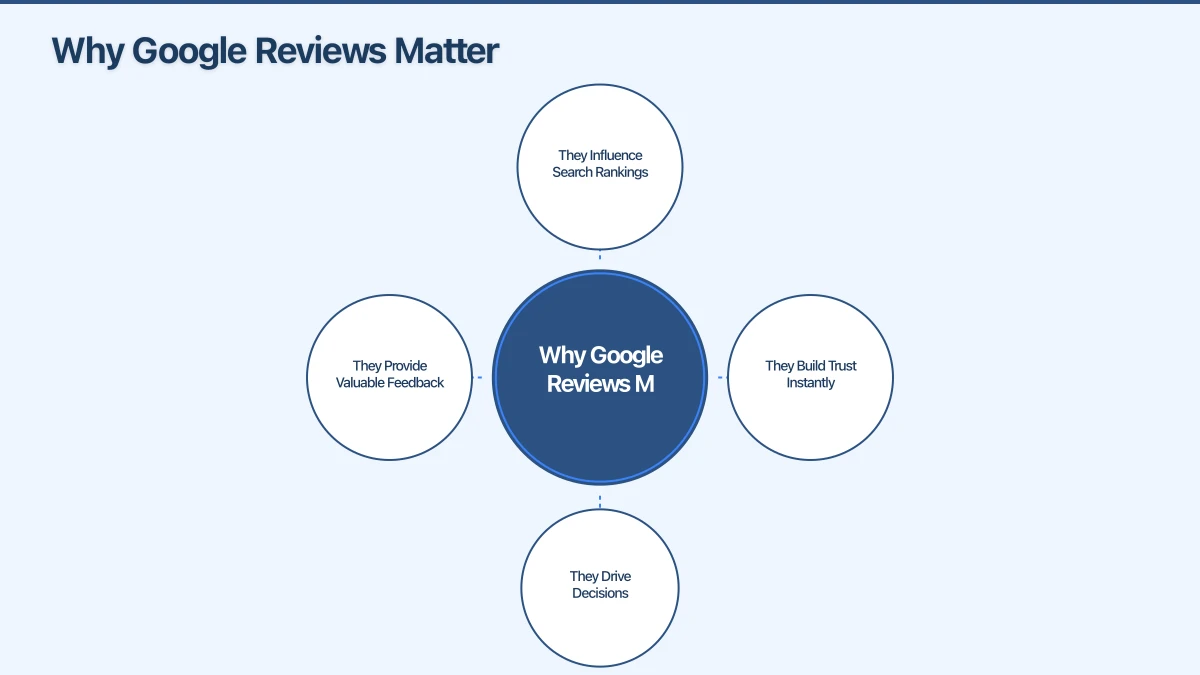 Why Google Reviews Matter

They Influence Search Rankings

They Provide Valuable Feedback

Why Google Reviews M

They Build Trust Instantly

They Drive Decisions