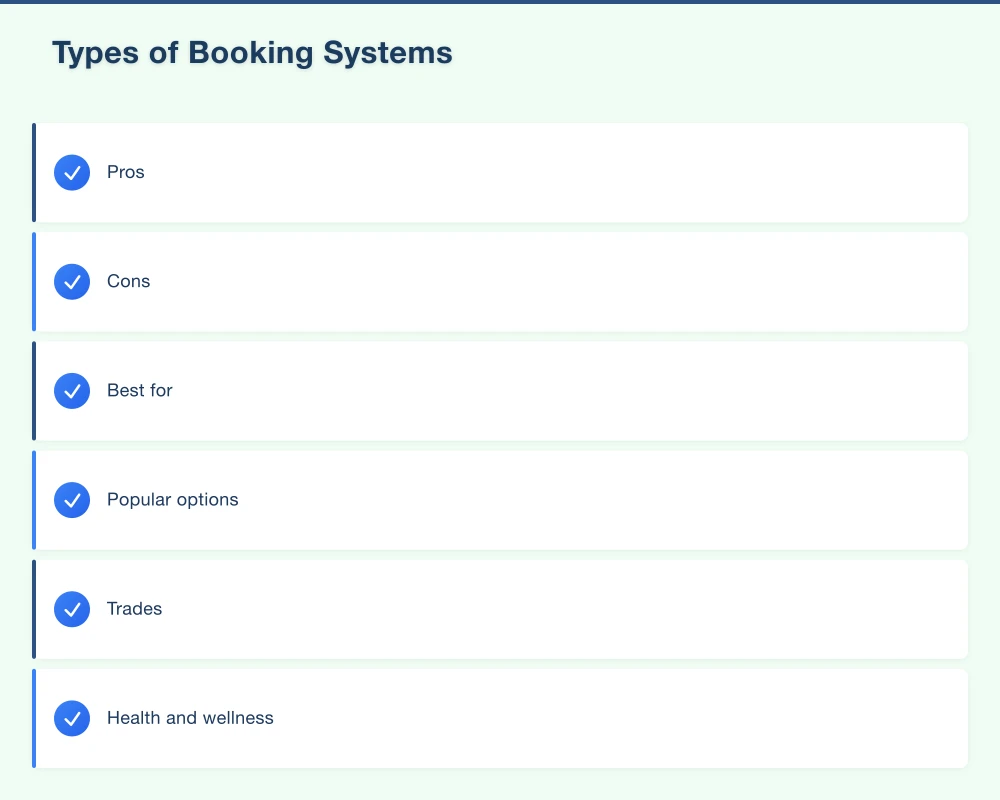 Types of Booking Systems

Pros

Cons

Best for

Popular options

Trades

Health and wellness