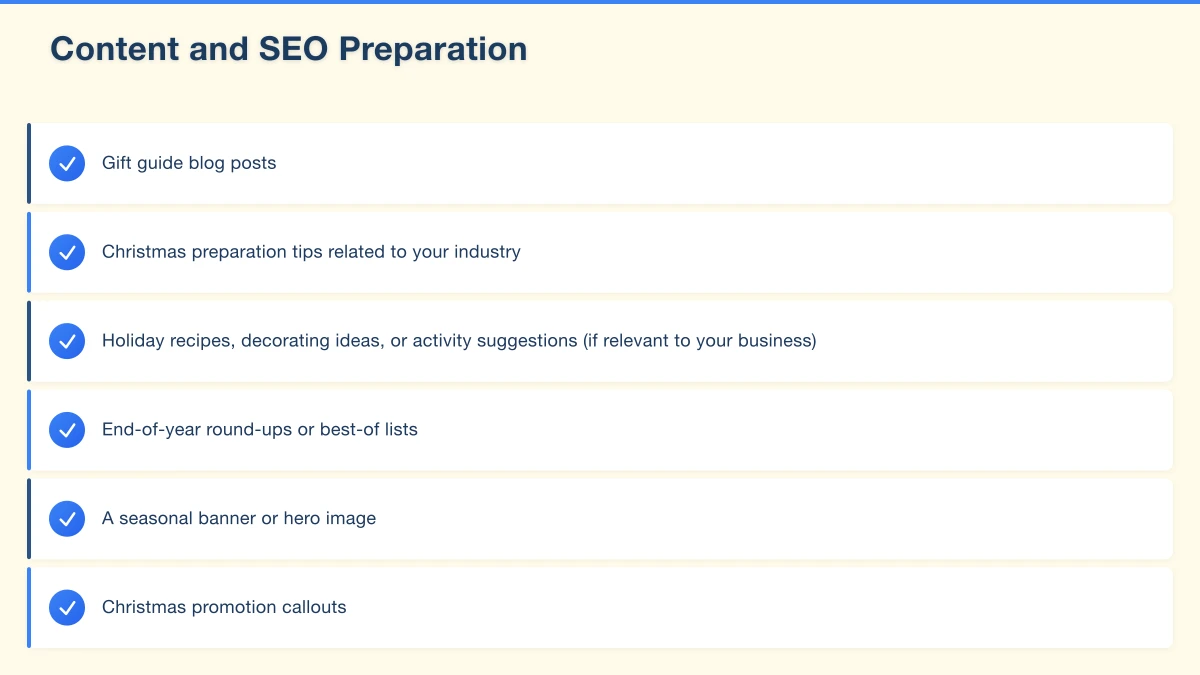 Content and SEO Preparation

Gift guide blog posts

Christmas preparation tips related to your industry

Holiday recipes, decorating ideas, or activity suggestions (if relevant to your business)

End-of-year round-ups or best-of lists

A seasonal banner or hero image

Christmas promotion callouts