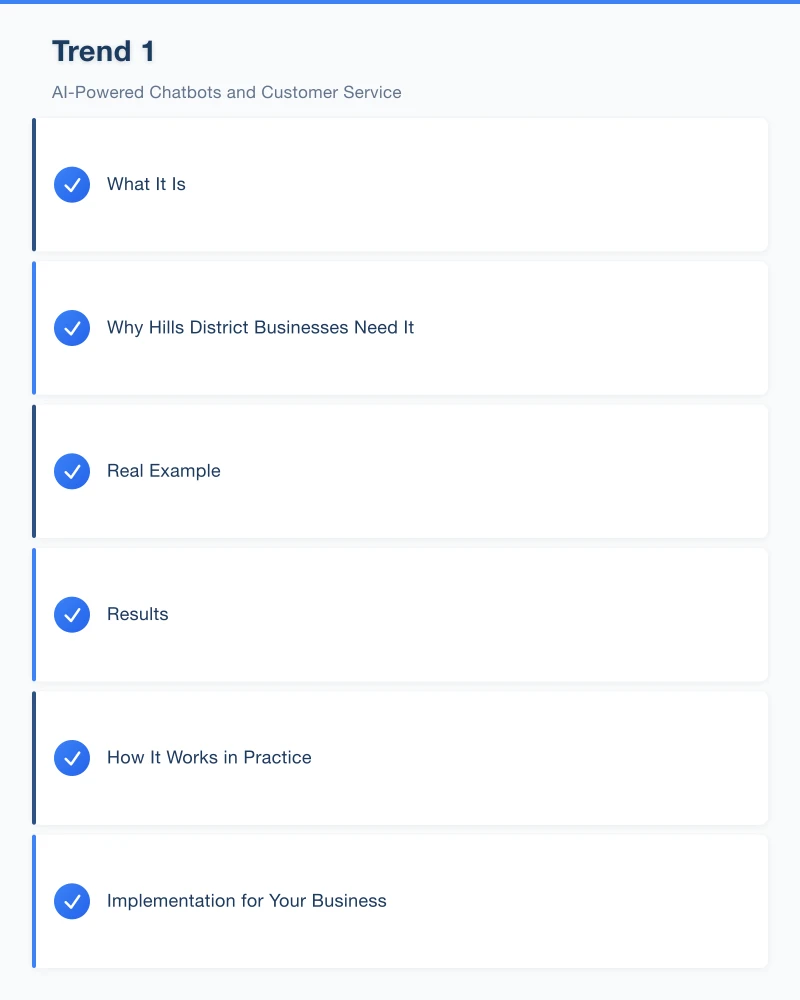 Trend 1

AI-Powered Chatbots and Customer Service

What It Is

Why Hills District Businesses Need It

Real Example

Results

How It Works in Practice

Implementation for Your Business