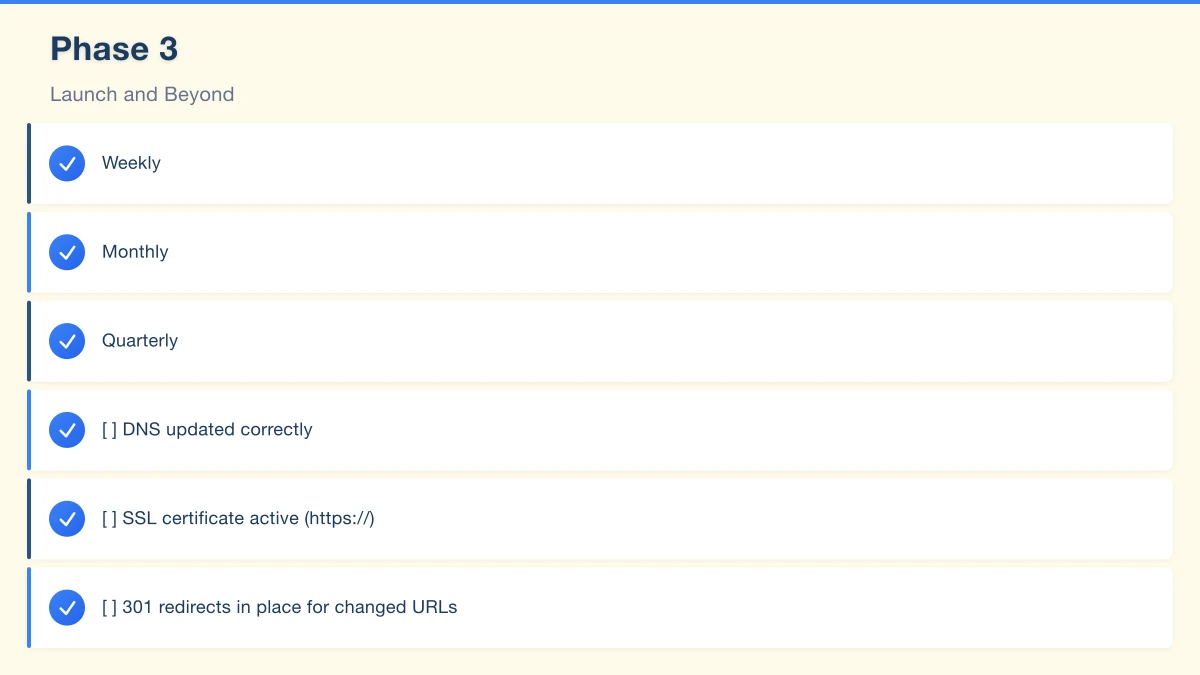 Phase 3

Launch and Beyond

Weekly

Monthly

Quarterly

[ ] DNS updated correctly

[ ] SSL certificate active (https://)

[ ] 301 redirects in place for changed URLs